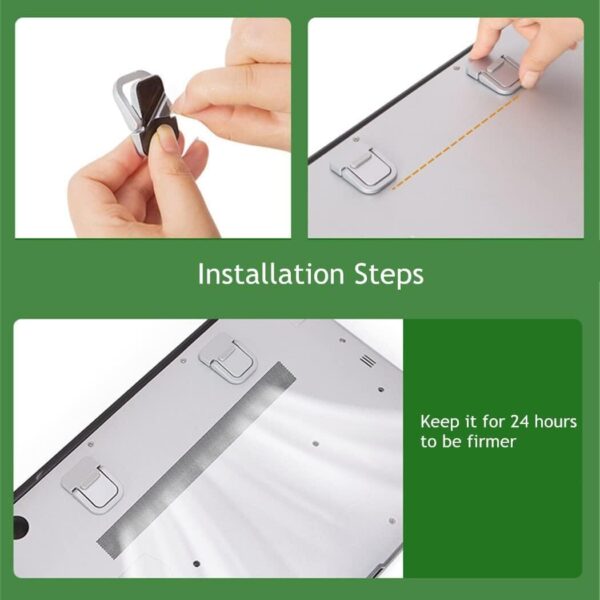 Installation Steps

Keep it for 24 hours to be firmer